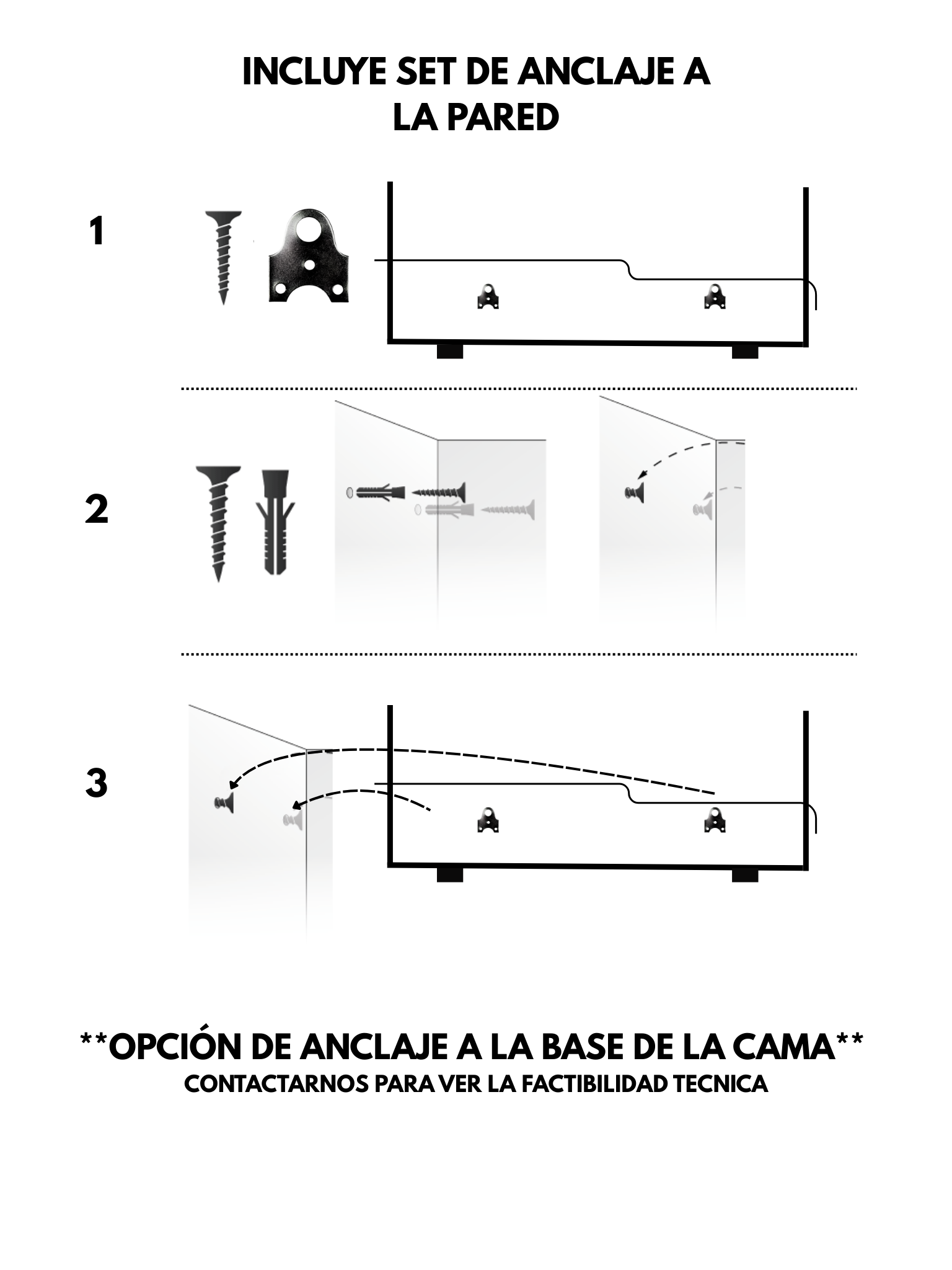 INCLUYE SET DE ANCLAJE A LA PARED

1

2

3

**OPCIÓN DE ANCLAJE A LA BASE DE LA CAMA**
CONTACTARNOS PARA VER LA FACTIBILIDAD TECNICA